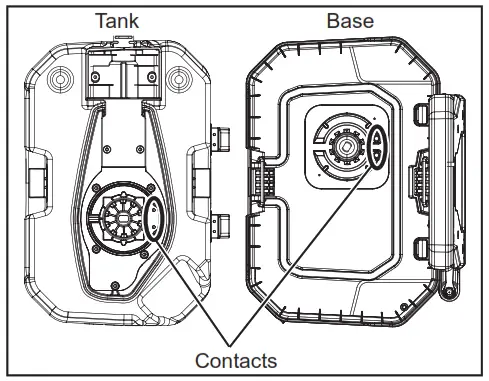 Tank

Base

Contacts