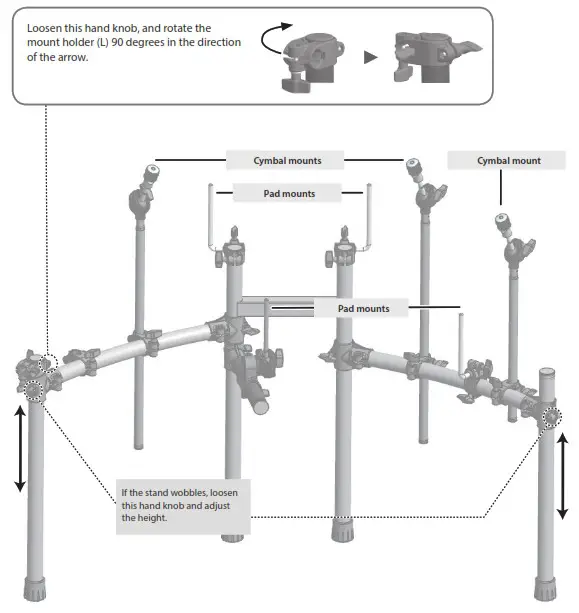 Loosen this hand knob, and rotate the mount holder (L) 90 degrees in the direction of the arrow.

Cymbal mounts

Cymbal mount

Pad mounts

Pad mounts

If the stand wobbles, loosen this hand knob and adjust the height.