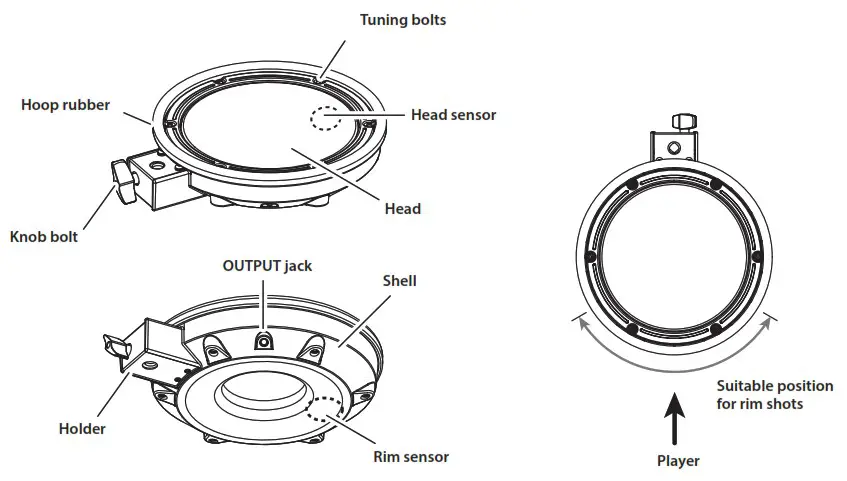 Tuning bolts

Hoop rubber

Head sensor

Head

Knob bolt

OUTPUT jack

Shell

Holder

Rim sensor

Suitable position for rim shots

Player