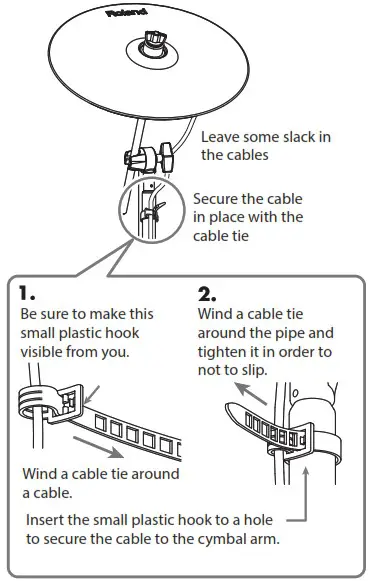 Roland

Leave some slack in the cables

Secure the cable in place with the cable tie

1.
Be sure to make this small plastic hook visible from you.

Wind a cable tie around a cable.

2.
Wind a cable tie around the pipe and tighten it in order to not to slip.

Insert the small plastic hook to a hole to secure the cable to the cymbal arm.