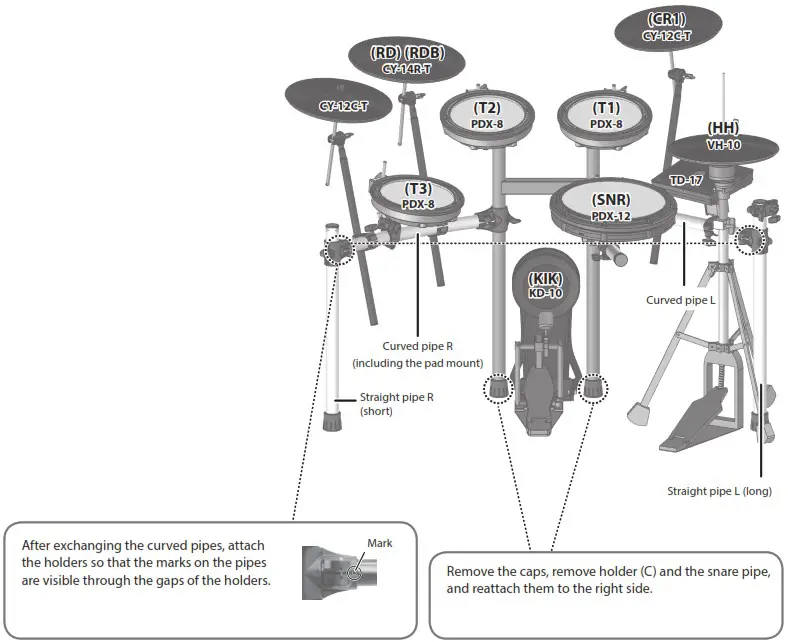 (CR1)
CY-12C-T

(RD) (RDB)
CY-14R-T

CY-12C-T

(T2)
PDX-8

(T1)
PDX-8

(HH)
VH-10

TD-17

(T3)
PDX-8

(SNR)
PDX-12

(KIK)
KD-10

Curved pipe L

Curved pipe R
(including the pad mount)

Straight pipe R
(short)

Straight pipe L (long)

After exchanging the curved pipes, attach the holders so that the marks on the pipes are visible through the gaps of the holders.

Mark

Remove the caps, remove holder (C) and the snare pipe, and reattach them to the right side.