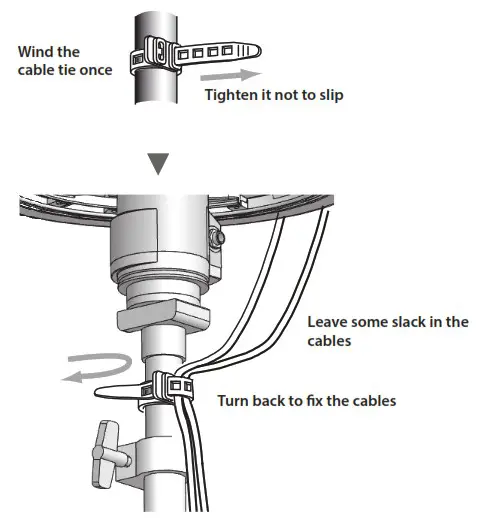 Wind the cable tie once

Tighten it not to slip

Leave some slack in the cables

Turn back to fix the cables