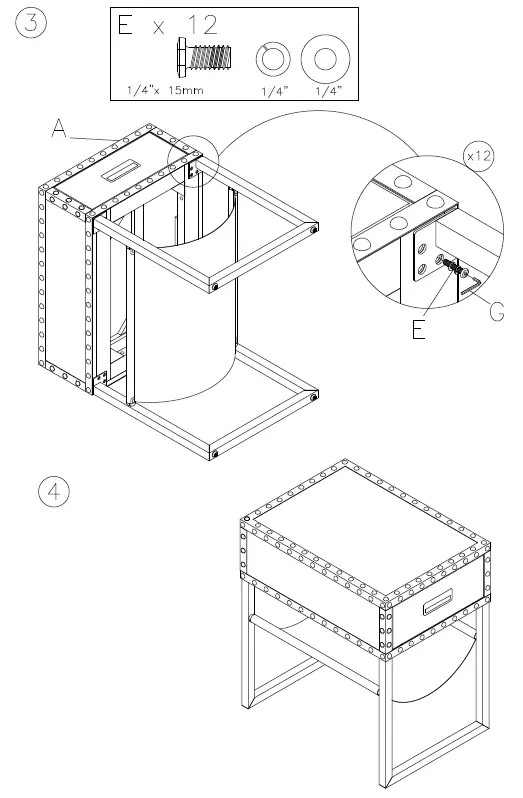 ③

E x 12

1/4"x 15mm 1/4" 1/4"

A

x12

E

G

④