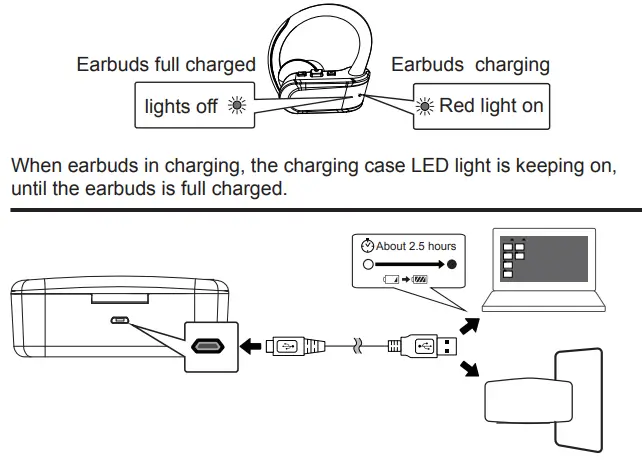 Earbuds full charged

lights off

Earbuds charging

Red light on

When earbuds in charging, the charging case LED light is keeping on, until the earbuds is full charged.

About 2.5 hours