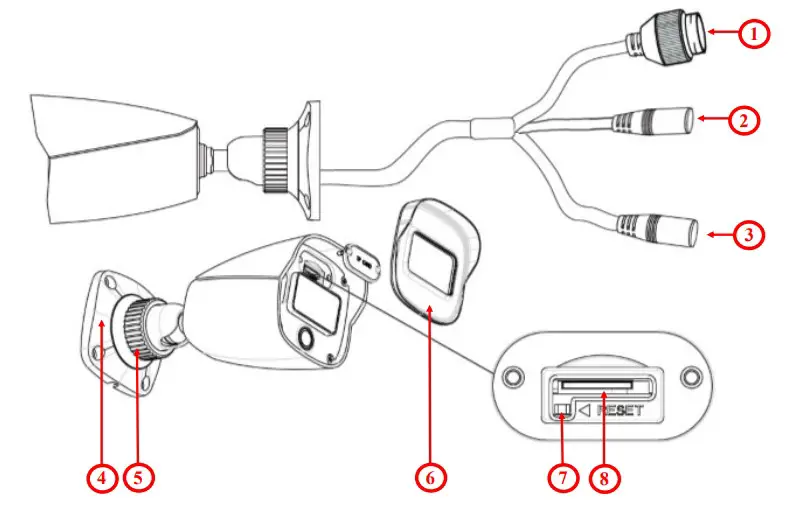 1
2
3
RESET
4
5
6
7
8