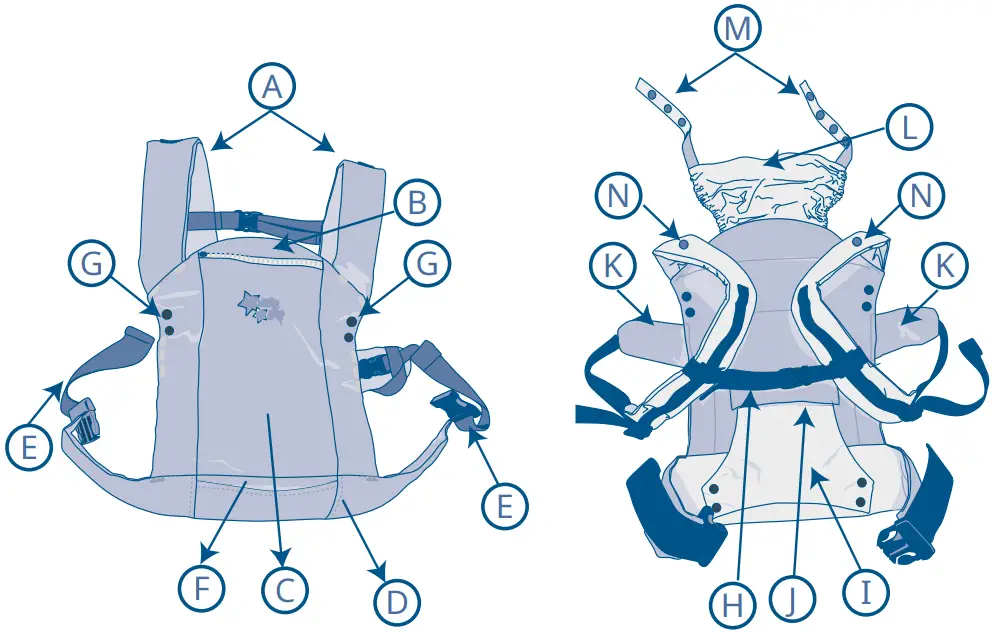 A
B
G
G
E
E
F
C
D
M
L
N
N
K
K
H
J
I