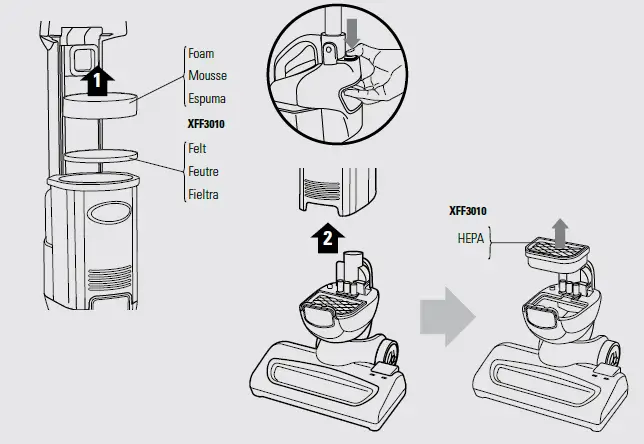 1

Foam
Mousse
Espuma

XFF3010

Felt
Feutre
Fieltra

2

XFF3010

HEPA