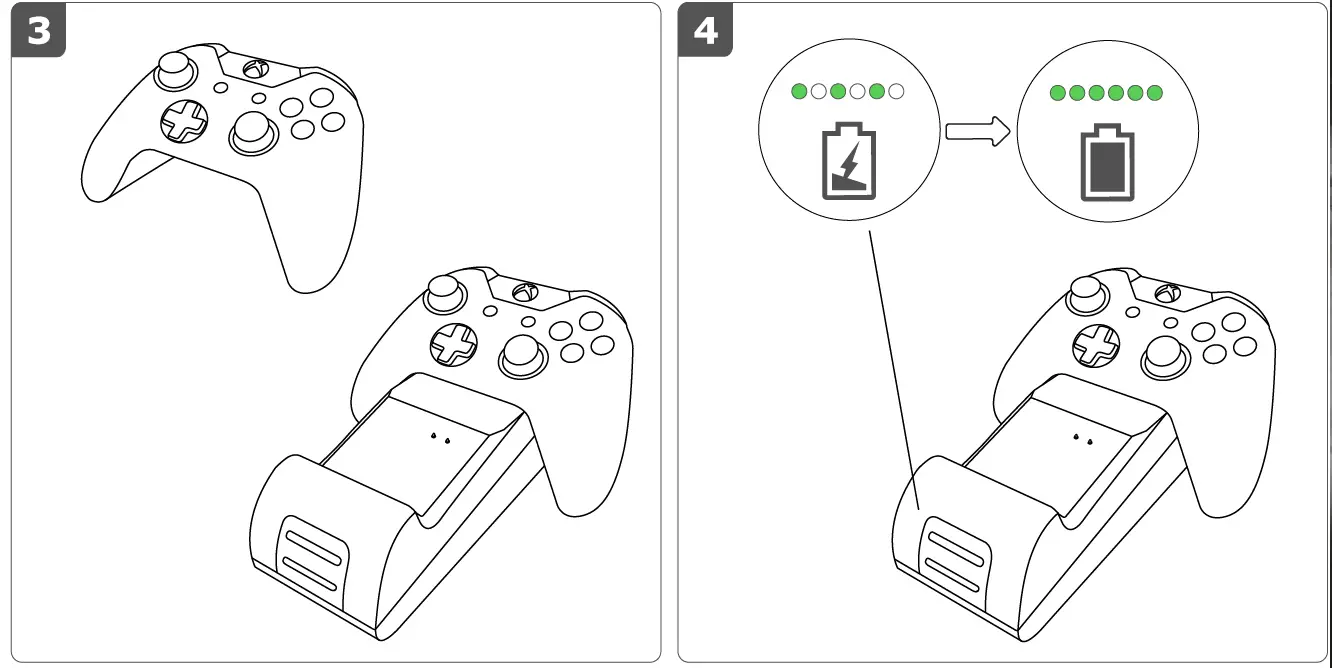 3

4