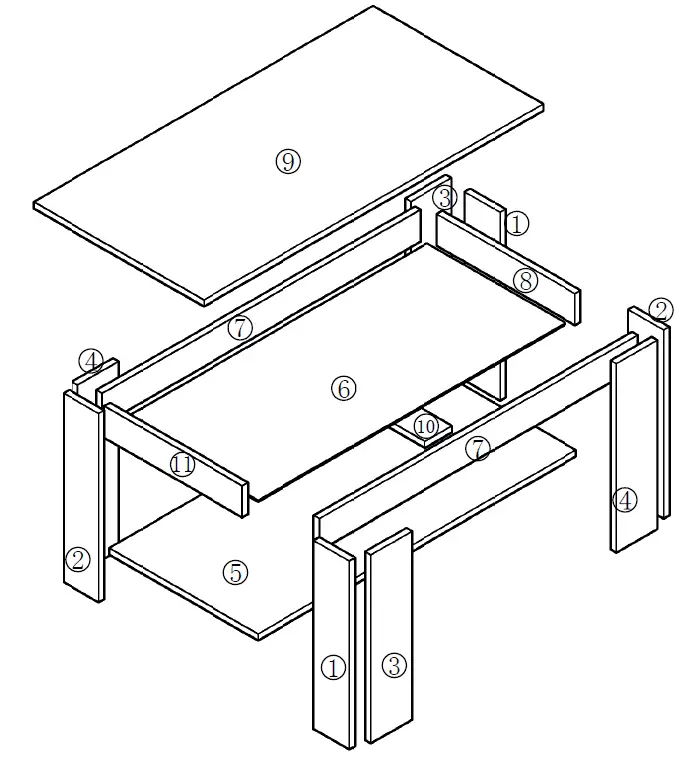 ⑨
③
①
⑧
②
⑦
④
⑥
⑩
⑦
⑪
④
②
⑤
①
③