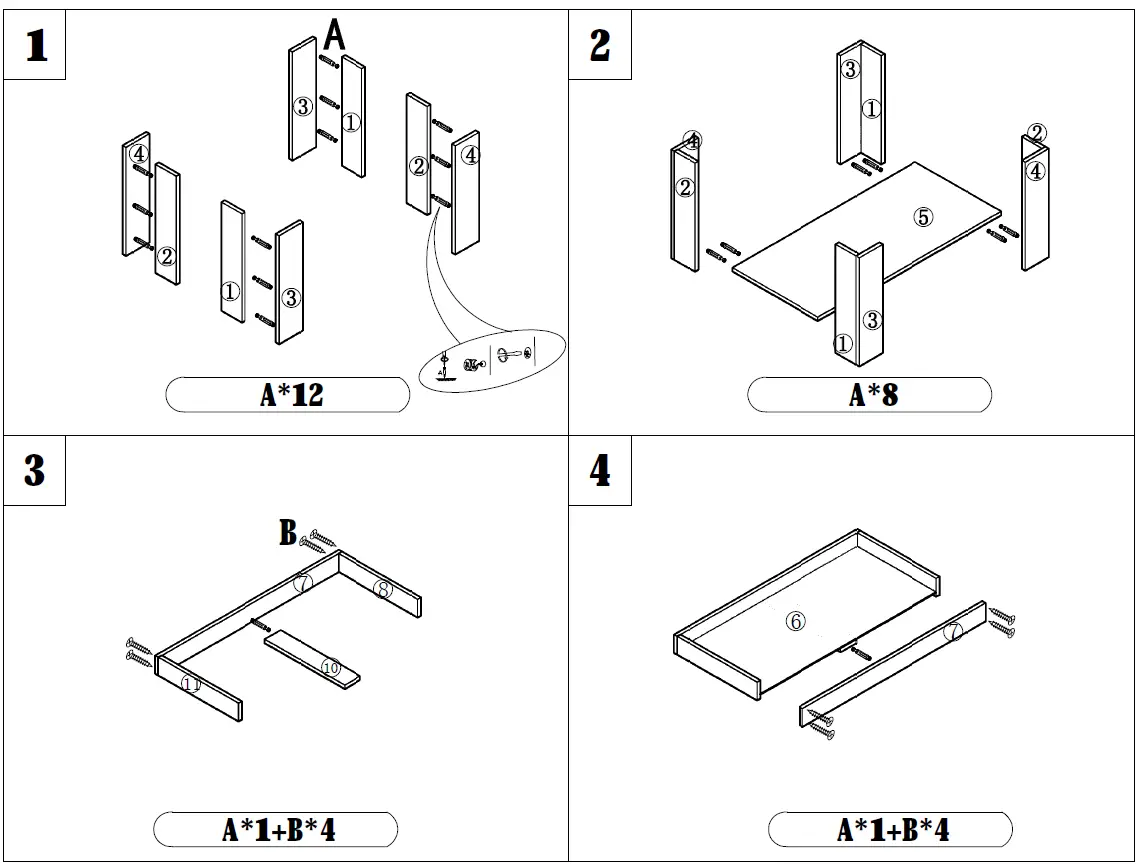 1

A

③ ① ② ④ ④ ② ① ③

A*12

2

③ ① ④ ② ② ④ ⑤ ① ③

A*8

3

B

⑦ ⑧ ⑩ ⑪

A*1+B*4

4

⑥ ⑦

A*1+B*4