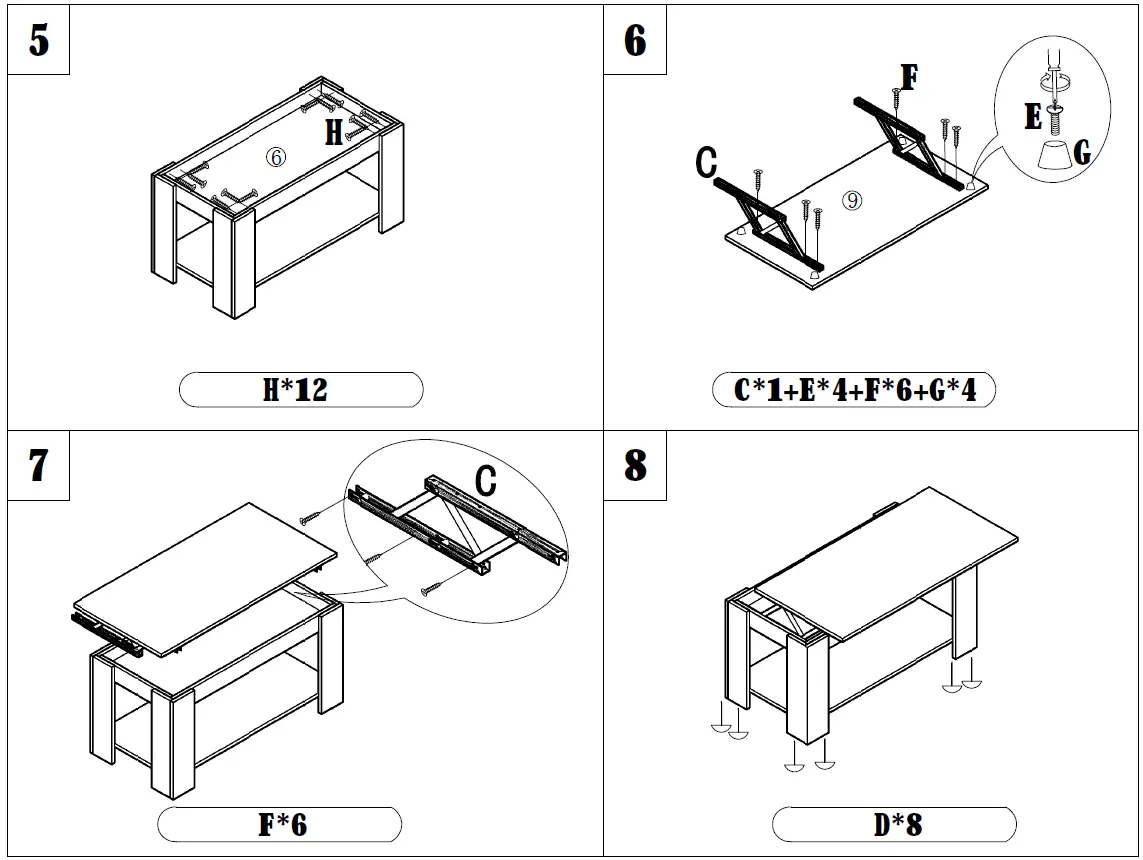 5

H

⑥

H*12

6

F

E

G

C

⑨

C*1+E*4+F*6+G*4

7

C

F*6

8

D*8