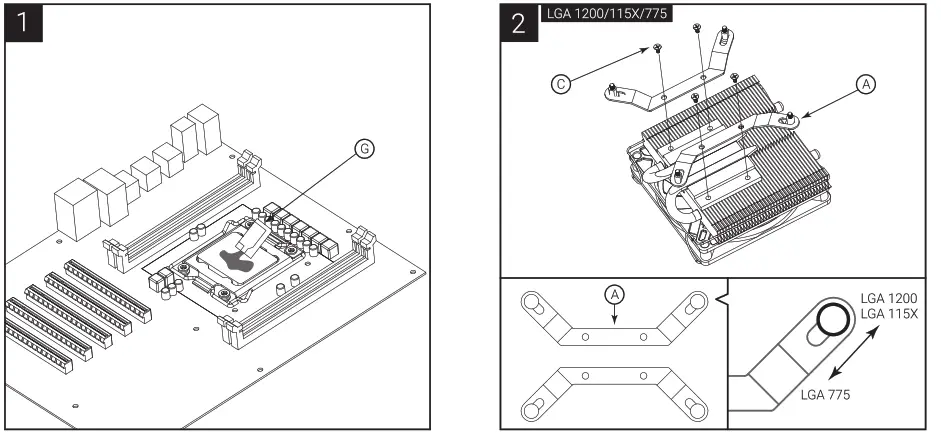 1

G

2 LGA 1200/115X/775

C

A

A

LGA 1200
LGA 115X

LGA 775