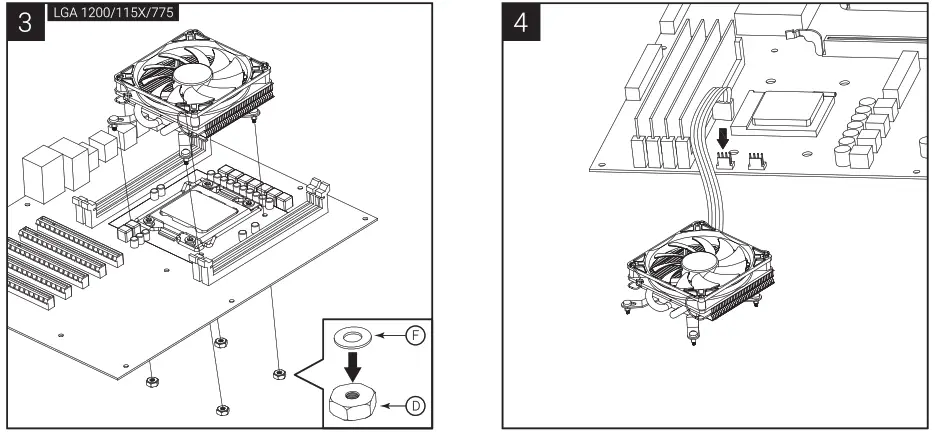 3 LGA 1200/115X/775

F

D

4