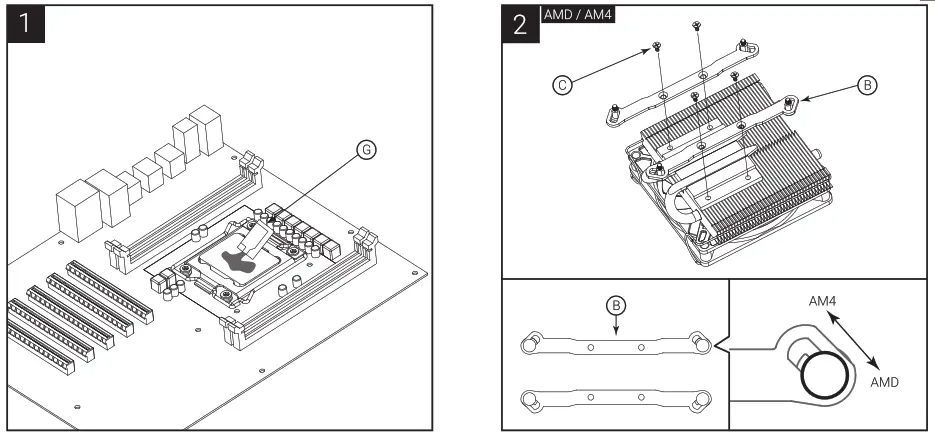 1

G

2 AMD / AM4

C

B

B

AM4

AMD