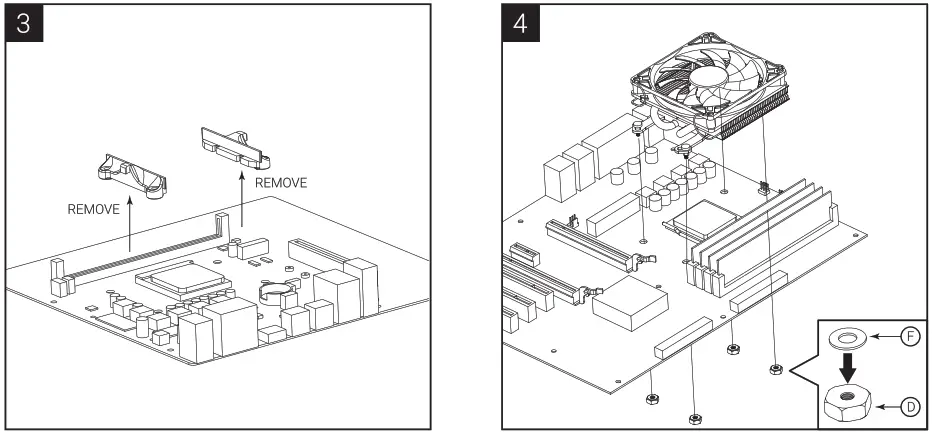 3

REMOVE

REMOVE

4

F

D