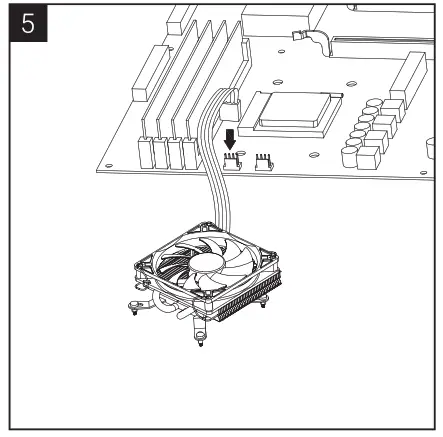 5