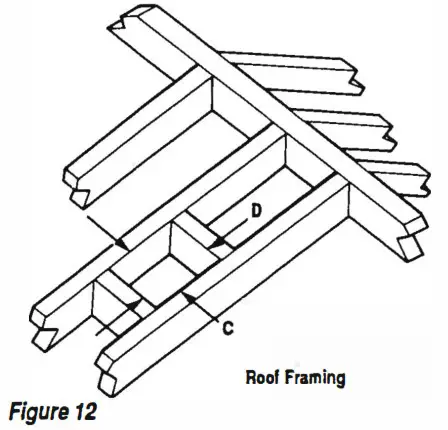 D

C

Roof Framing

Figure 12