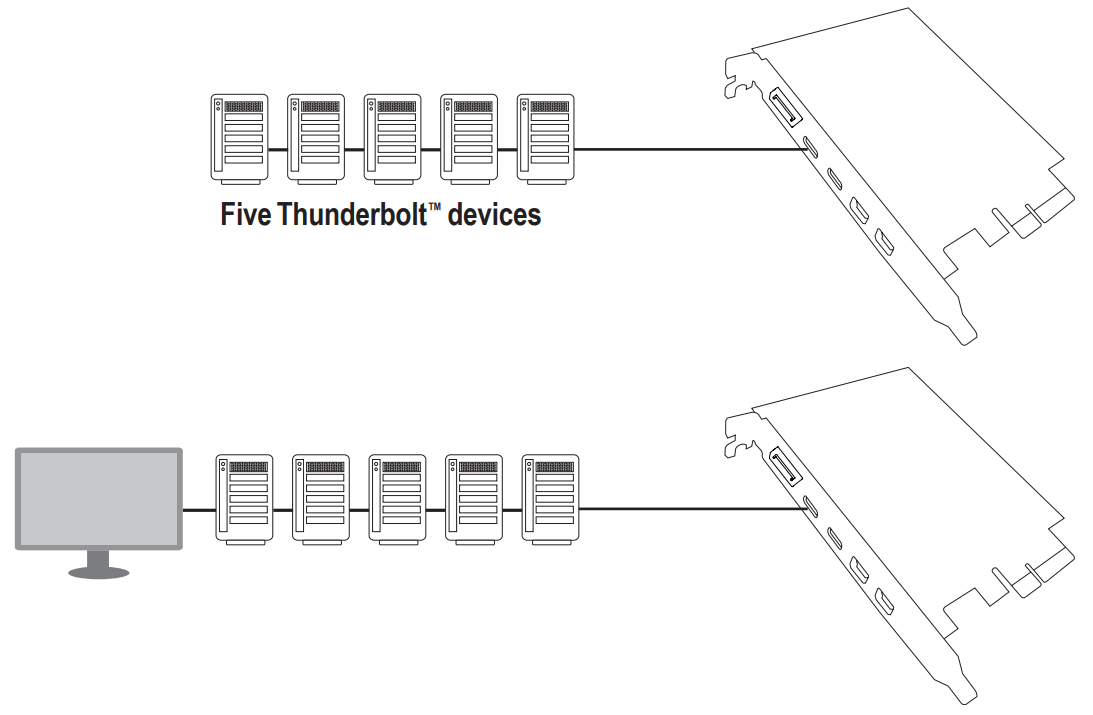 Five Thunderbolt™ devices