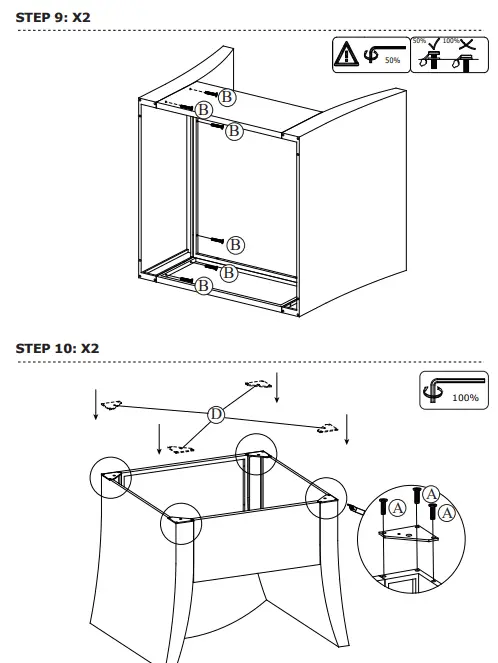 STEP 9: X2

50%

50%

100%

B

B

B

B

B

B

STEP 10: X2

100%

D

A

A

A