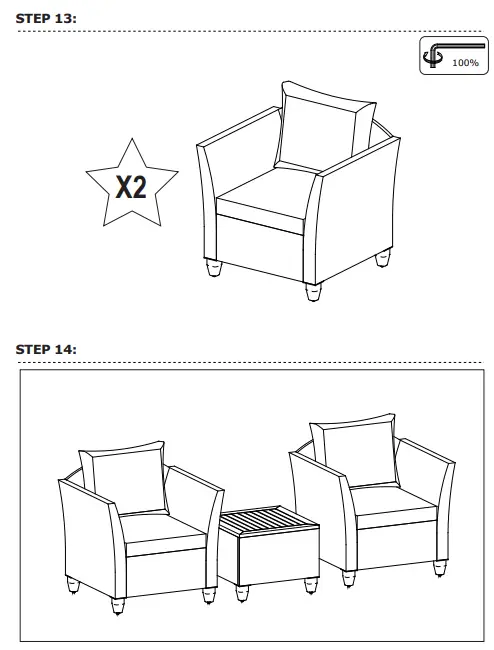 STEP 13:

100%

X2

STEP 14: