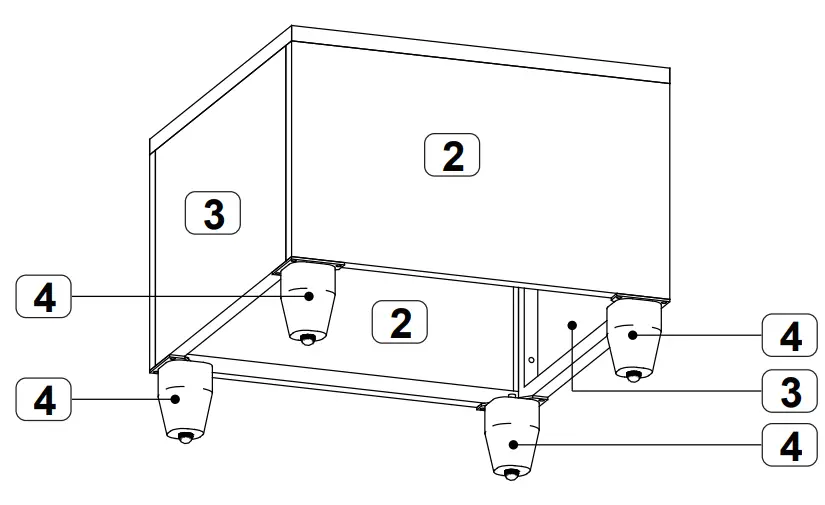 2
3
4
2
4
4
3
4