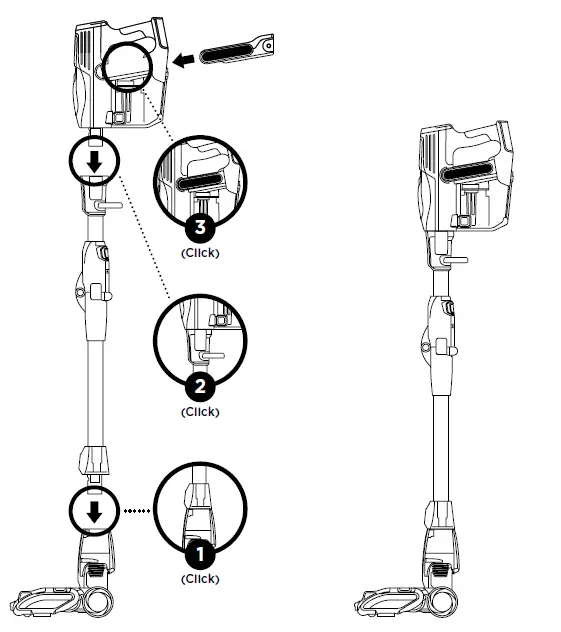 3
(Click)

2
(Click)

1
(Click)