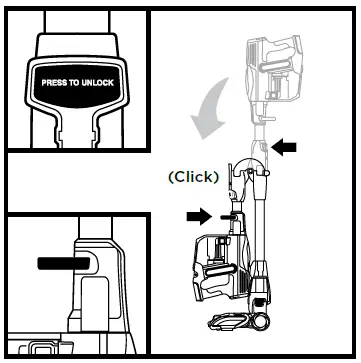 PRESS TO UNLOCK

(Click)