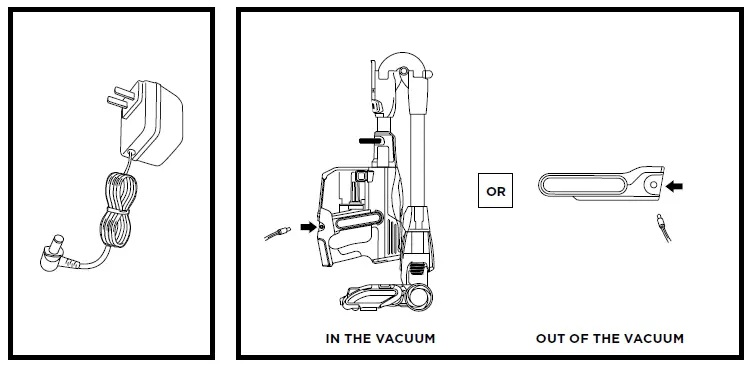 OR

IN THE VACUUM

OUT OF THE VACUUM