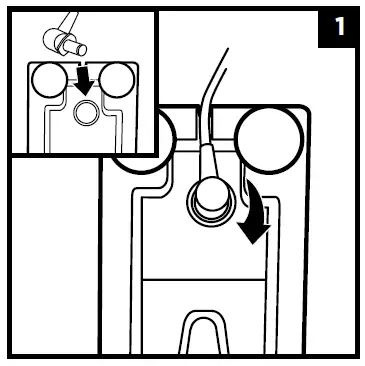 1