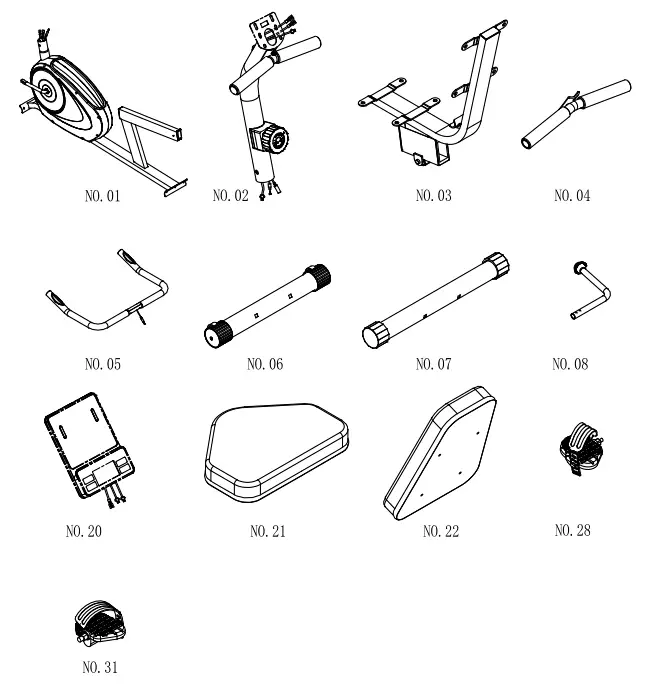 NO. 01
NO. 02
NO. 03
NO. 04
NO. 05
NO. 06
NO. 07
NO. 08
NO. 20
NO. 21
NO. 22
NO. 28
NO. 31