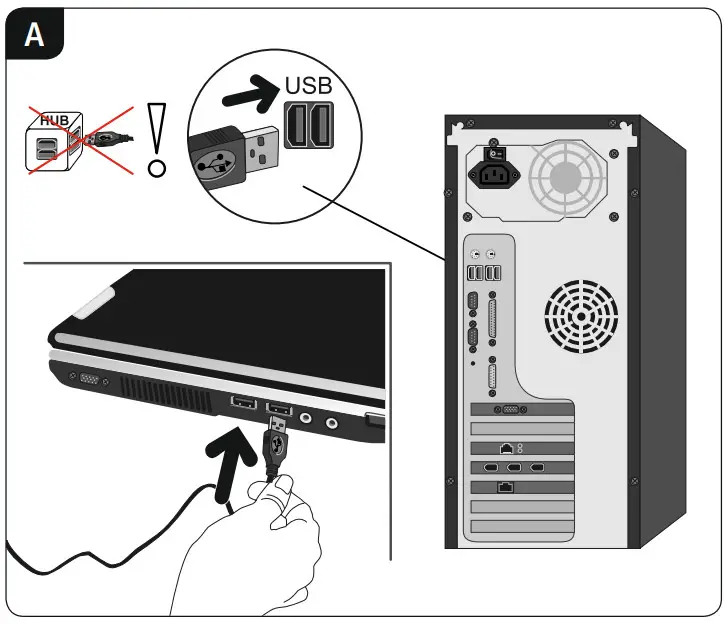 A

HUB

!

USB