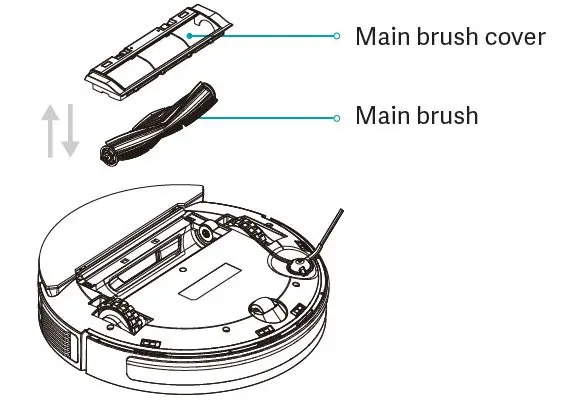 Main brush cover

Main brush