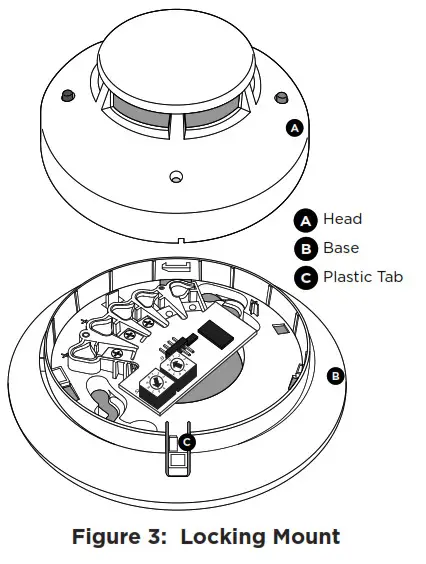 A

A Head
B Base
C Plastic Tab

B

C

Figure 3: Locking Mount