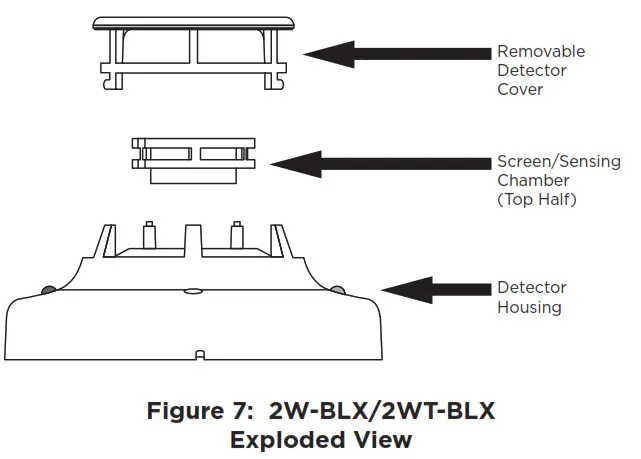 Removable Detector Cover

Screen/Sensing Chamber (Top Half)

Detector Housing

Figure 7: 2W-BLX/2WT-BLX Exploded View