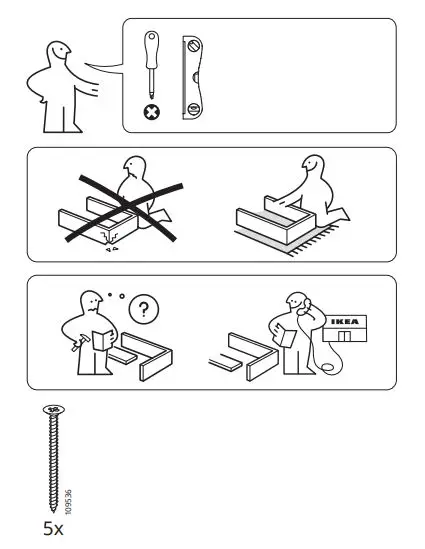 ?

IKEA

109536

5x