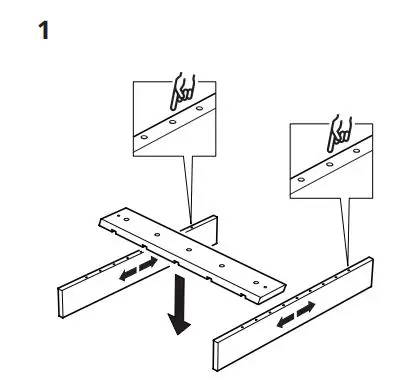 1