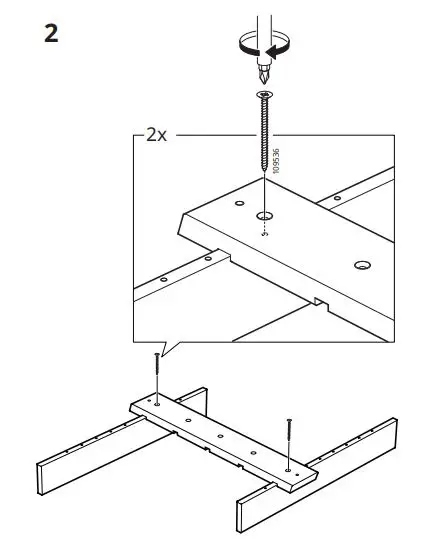 2

2x

109536