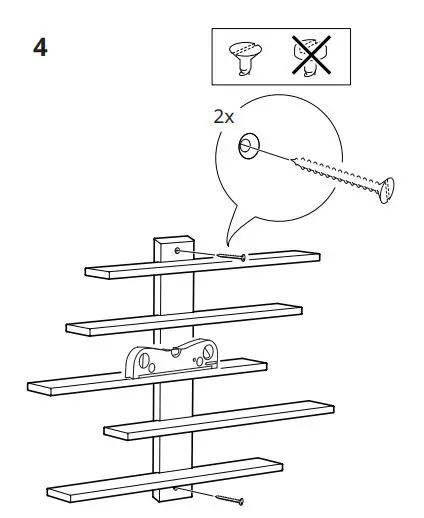 4

2x