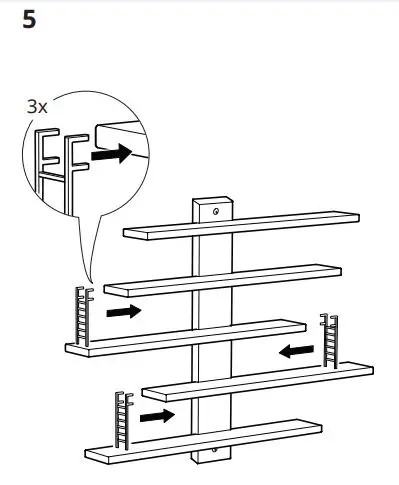 5

3x