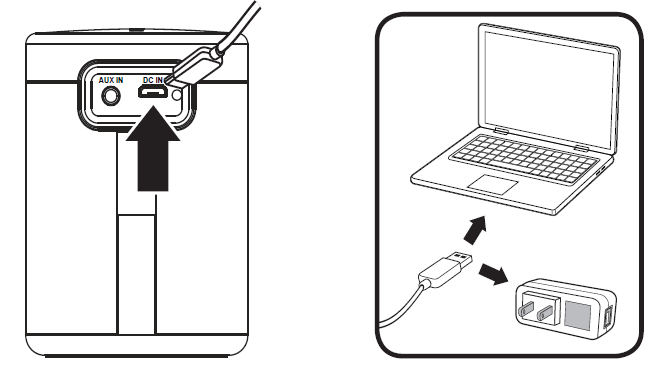 AUX IN
DC IN