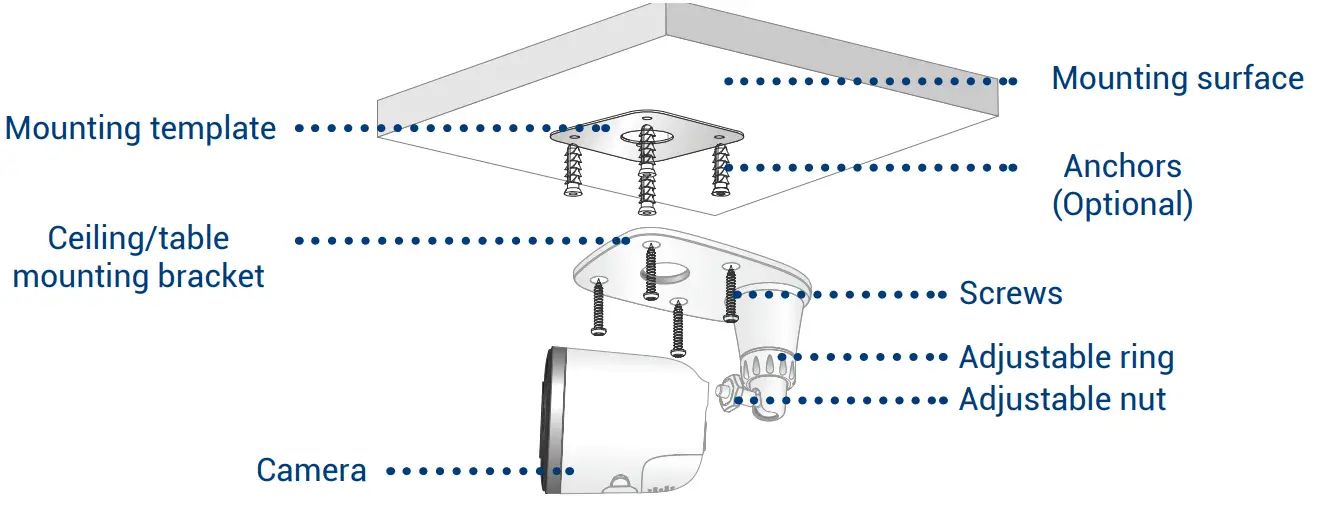 Mounting surface

Mounting template

Anchors
(Optional)

Ceiling/table
mounting bracket

Screws

Adjustable ring

Adjustable nut

Camera