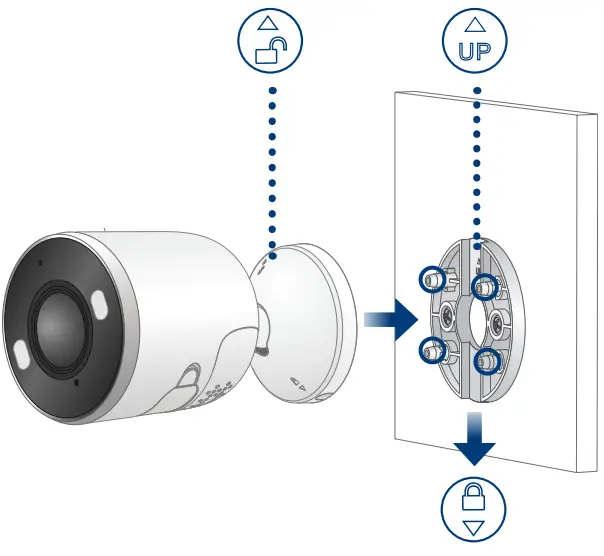 UP