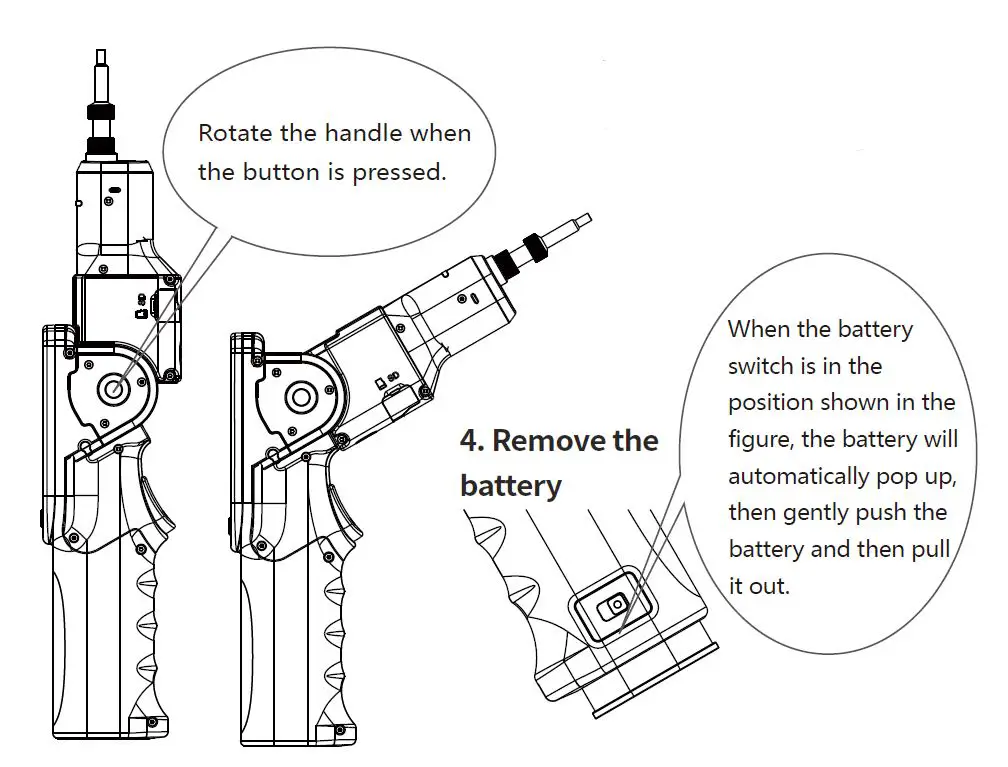 Rotate the handle when the button is pressed.

4. Remove the battery

When the battery switch is in the position shown in the figure, the battery will automatically pop up, then gently push the battery and then pull it out.