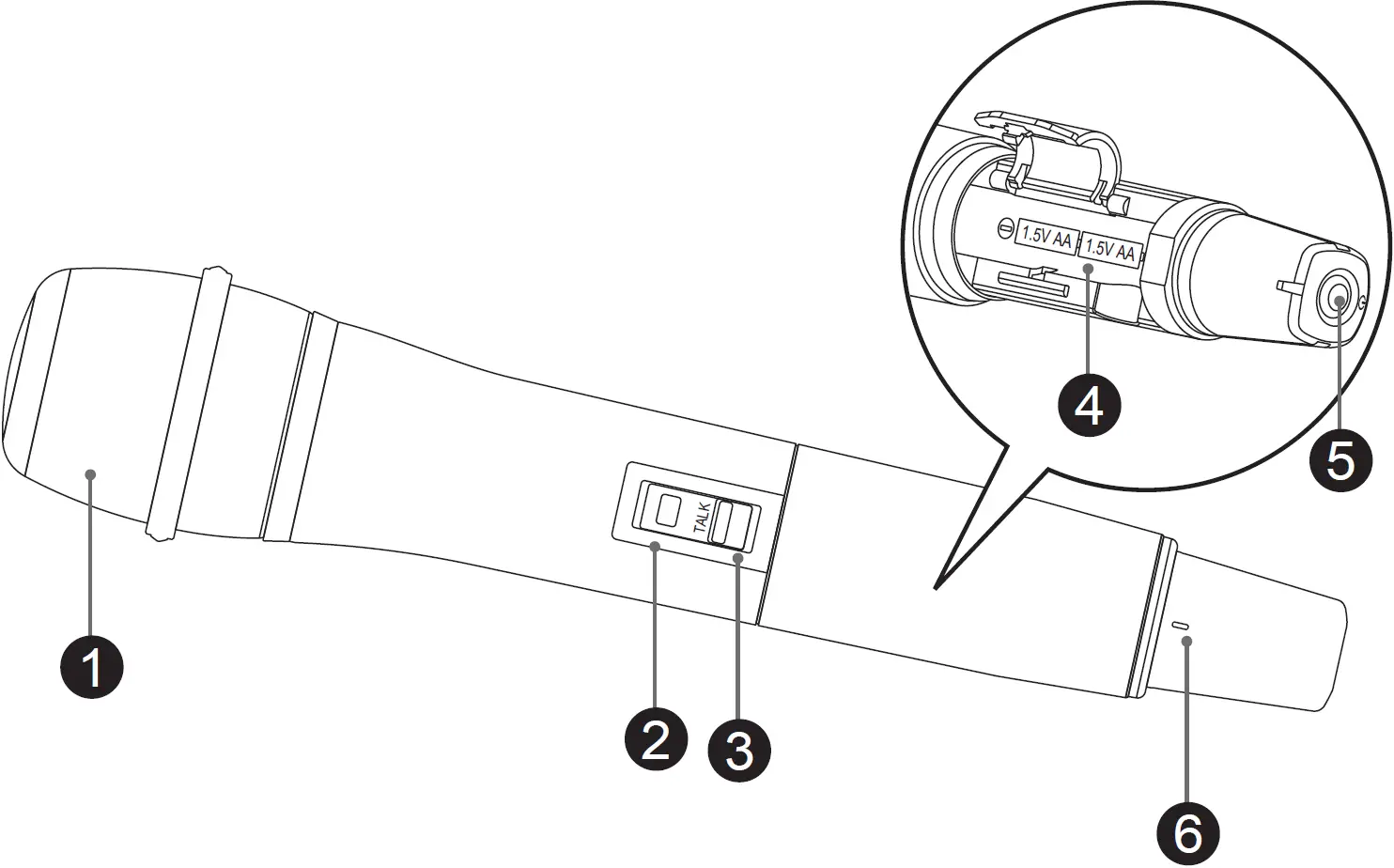 1.5V AA
1.5V AA
4
5
TALK
1
2
3
6