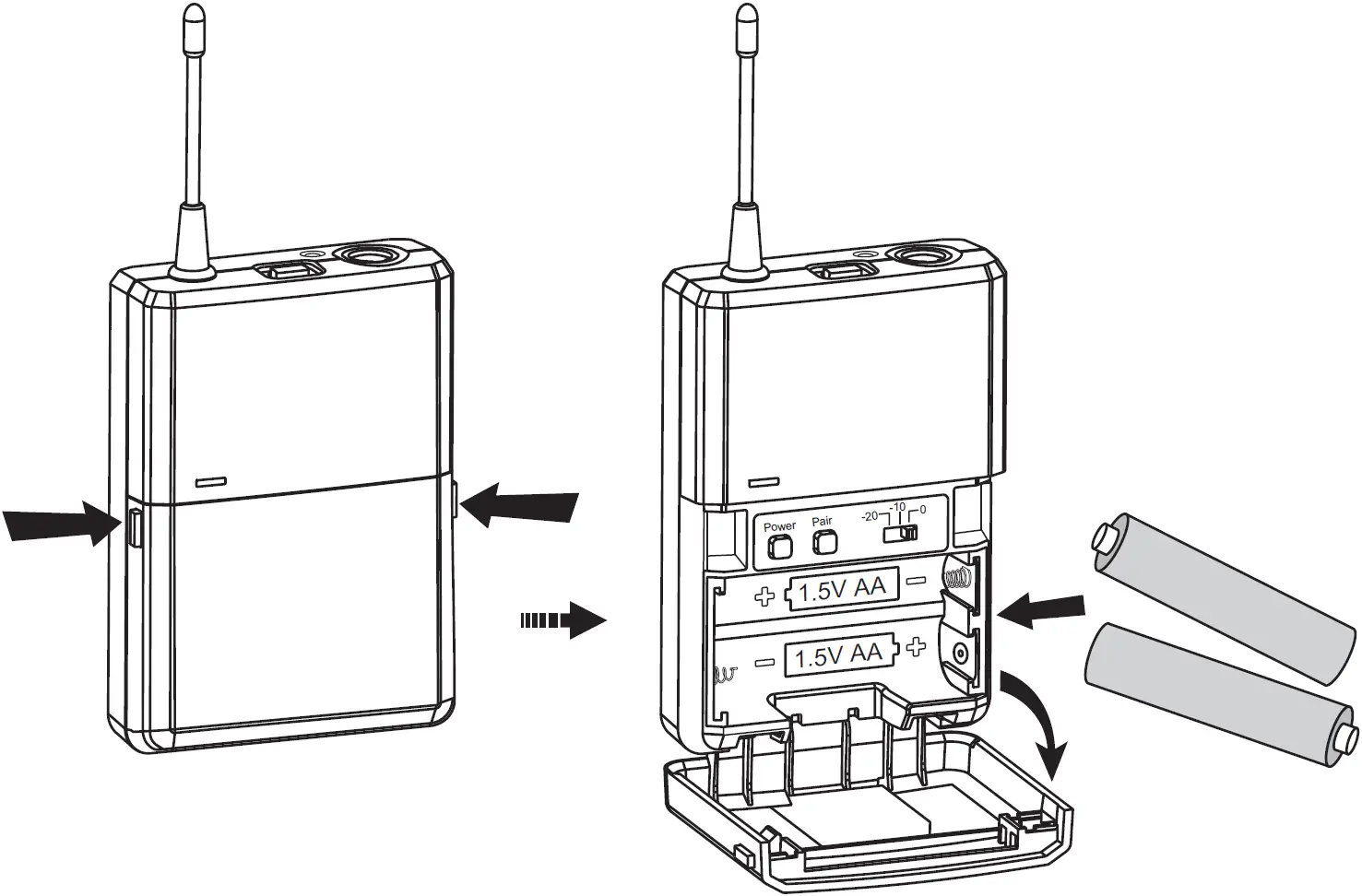 Power
Pair
-20
-10
0
+ 1.5V AA −
− 1.5V AA +