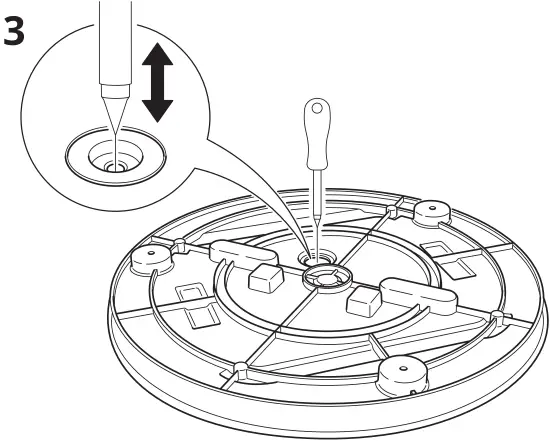 3