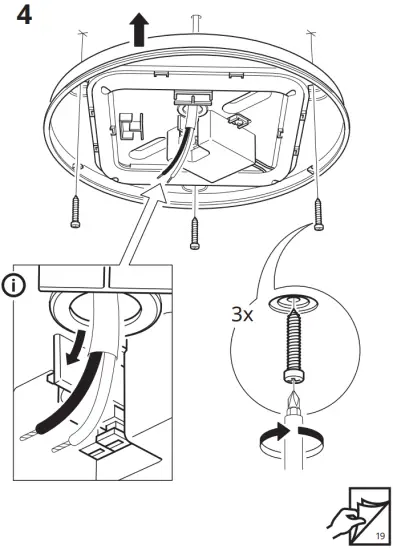 4

i

3x

19