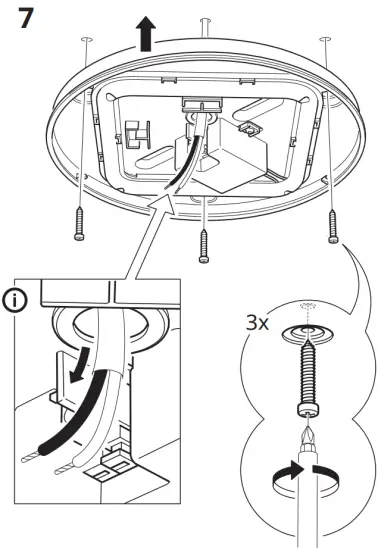 7

i

3x