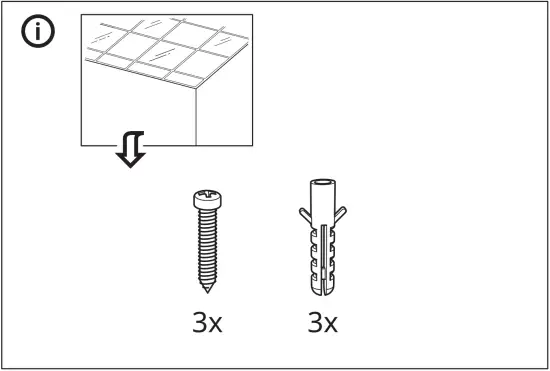 i

3x

3x