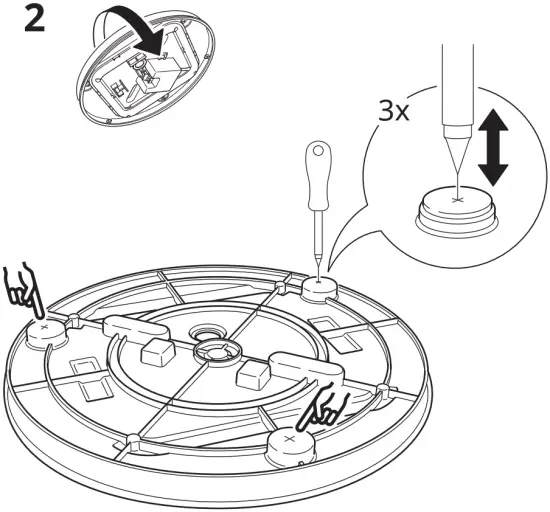 2

3x